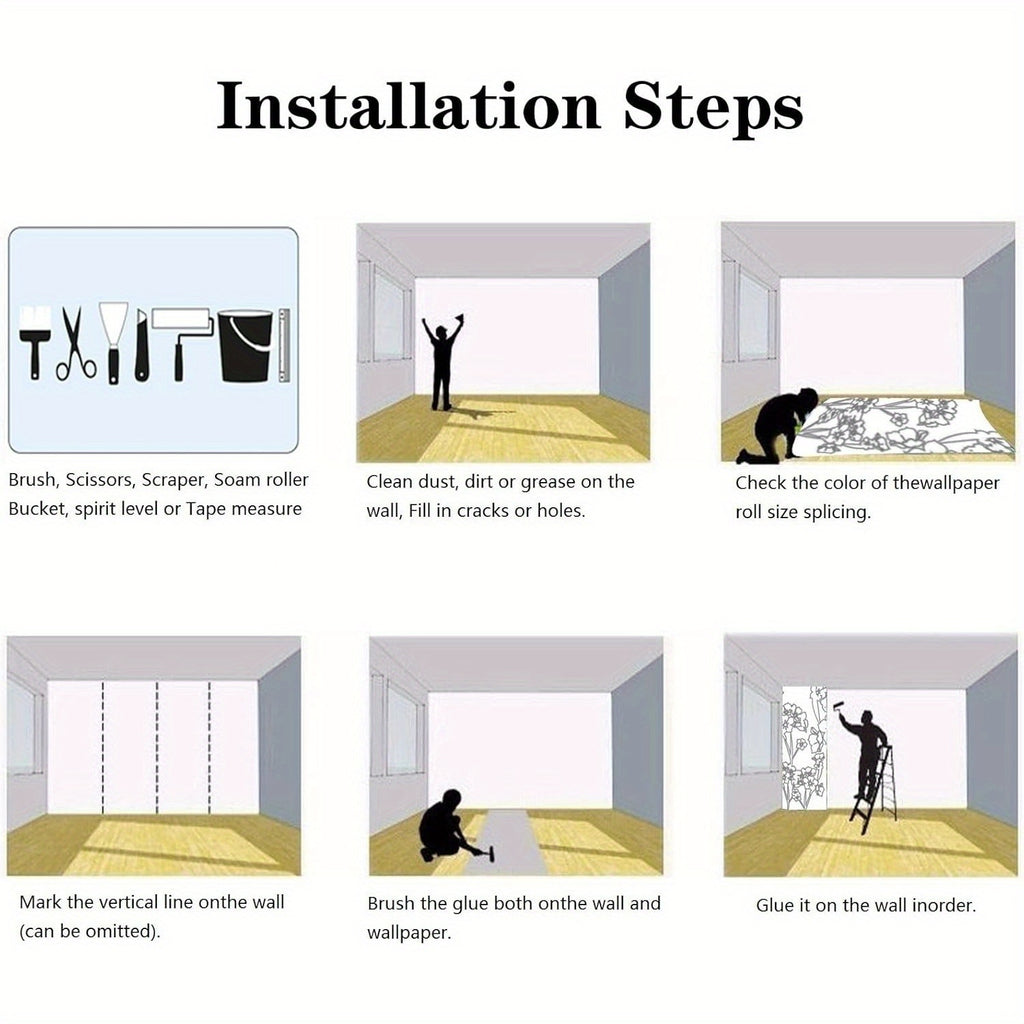 Installation Steps

Brush, Scissors, Scraper, Soam roller Bucket, spirit level or Tape measure

Clean dust, dirt or grease on the wall, Fill in cracks or holes.

Check the color of thewallpaper roll size splicing.

Mark the vertical line onthe wall (can be omitted).

Brush the glue both onthe wall and wallpaper.

Glue it on the wall inorder.