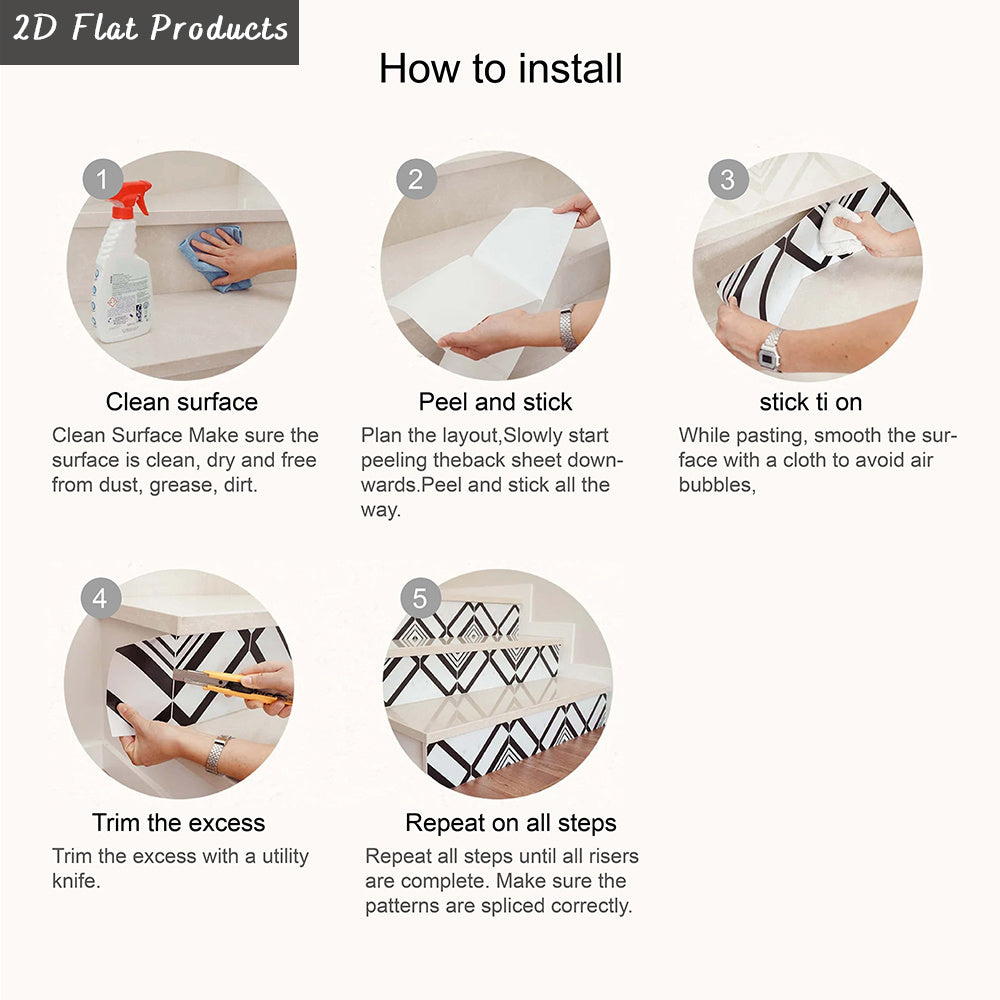 2D Flat Products

How to install

1

Clean surface

Clean Surface Make sure the surface is clean, dry and free from dust, grease, dirt.

2

Peel and stick

Plan the layout,Slowly start peeling theback sheet downwards.Peel and stick all the way.

3

stick ti on

While pasting, smooth the surface with a cloth to avoid air bubbles,

4

Trim the excess

Trim the excess with a utility knife.

5

Repeat on all steps

Repeat all steps until all risers are complete. Make sure the patterns are spliced correctly.