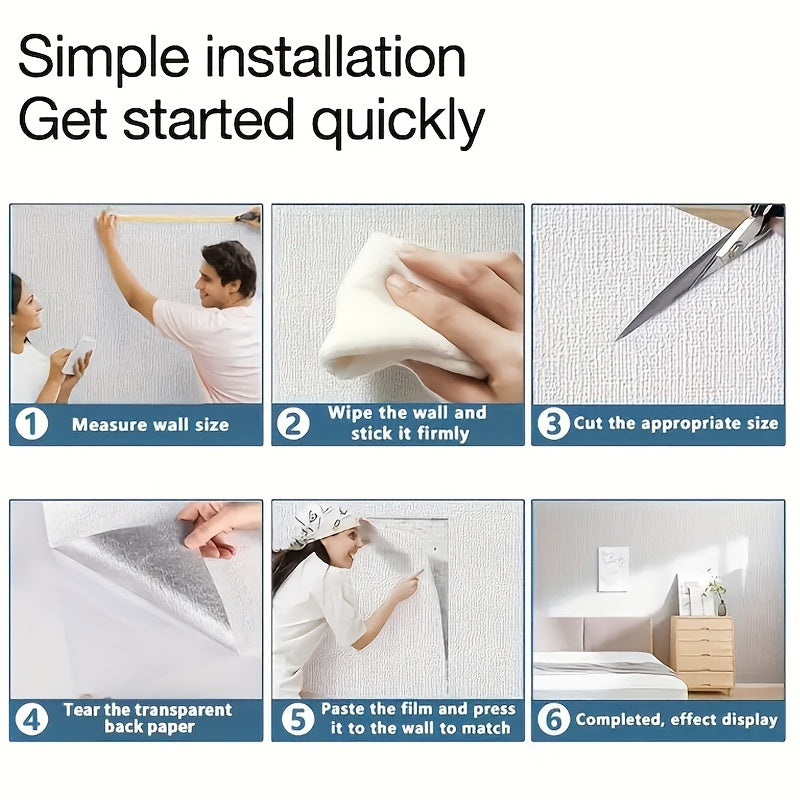 Simple installation
Get started quickly

1 Measure wall size

2 Wipe the wall and stick it firmly

3 Cut the appropriate size

4 Tear the transparent back paper

5 Paste the film and press it to the wall to match

6 Completed, effect display